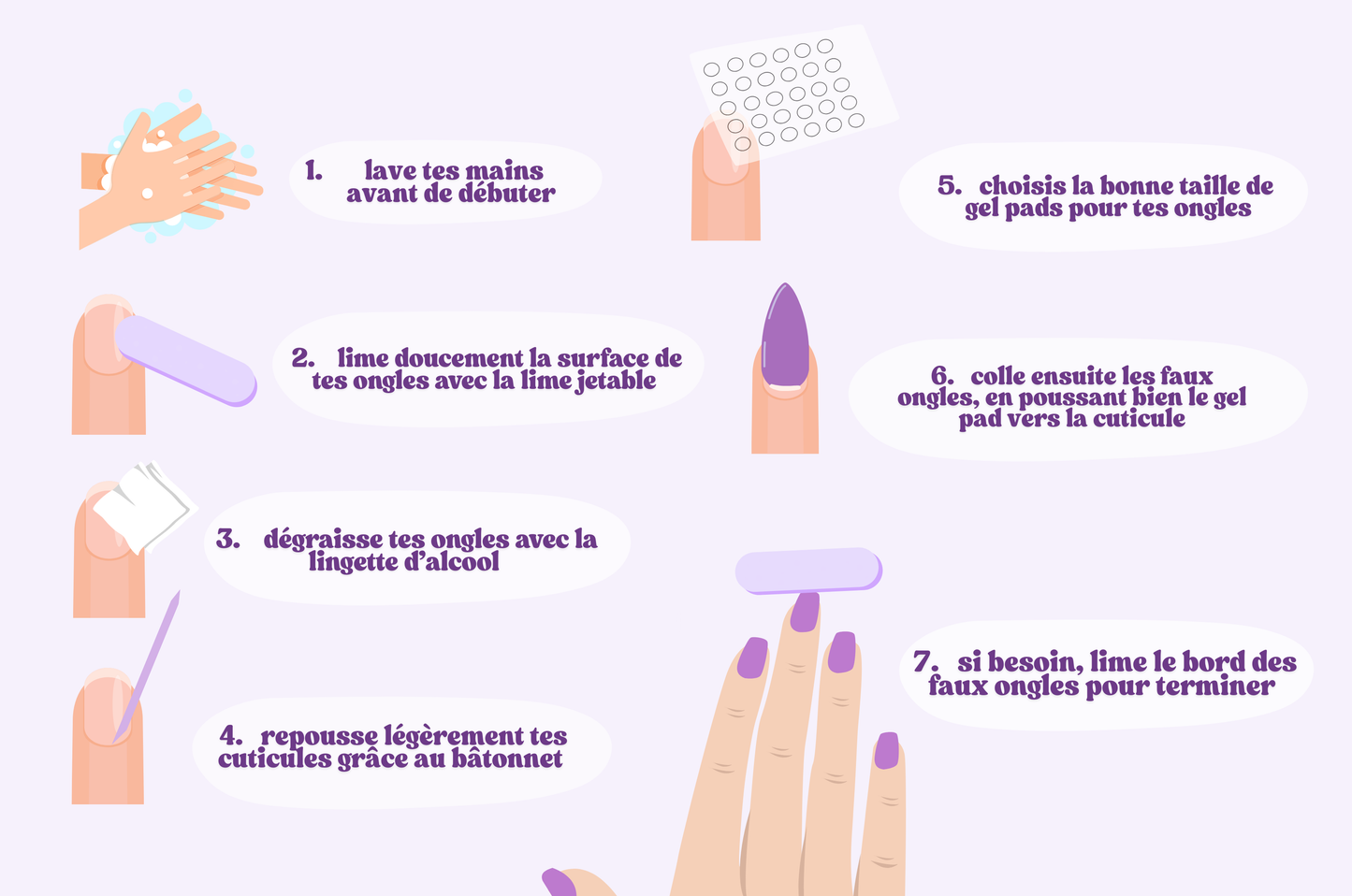 1. lave tes mains avant de débuter

2. lime doucement la surface de tes ongles avec la lime jetable

3. dégraisse tes ongles avec la lingette d'alcool

4. repousse légèrement tes cuticules grâce au bâtonnet

5. choisis la bonne taille de gel pads pour tes ongles

6. colle ensuite les faux ongles, en poussant bien le gel pad vers la cuticule

7. si besoin, lime le bord des faux ongles pour terminer